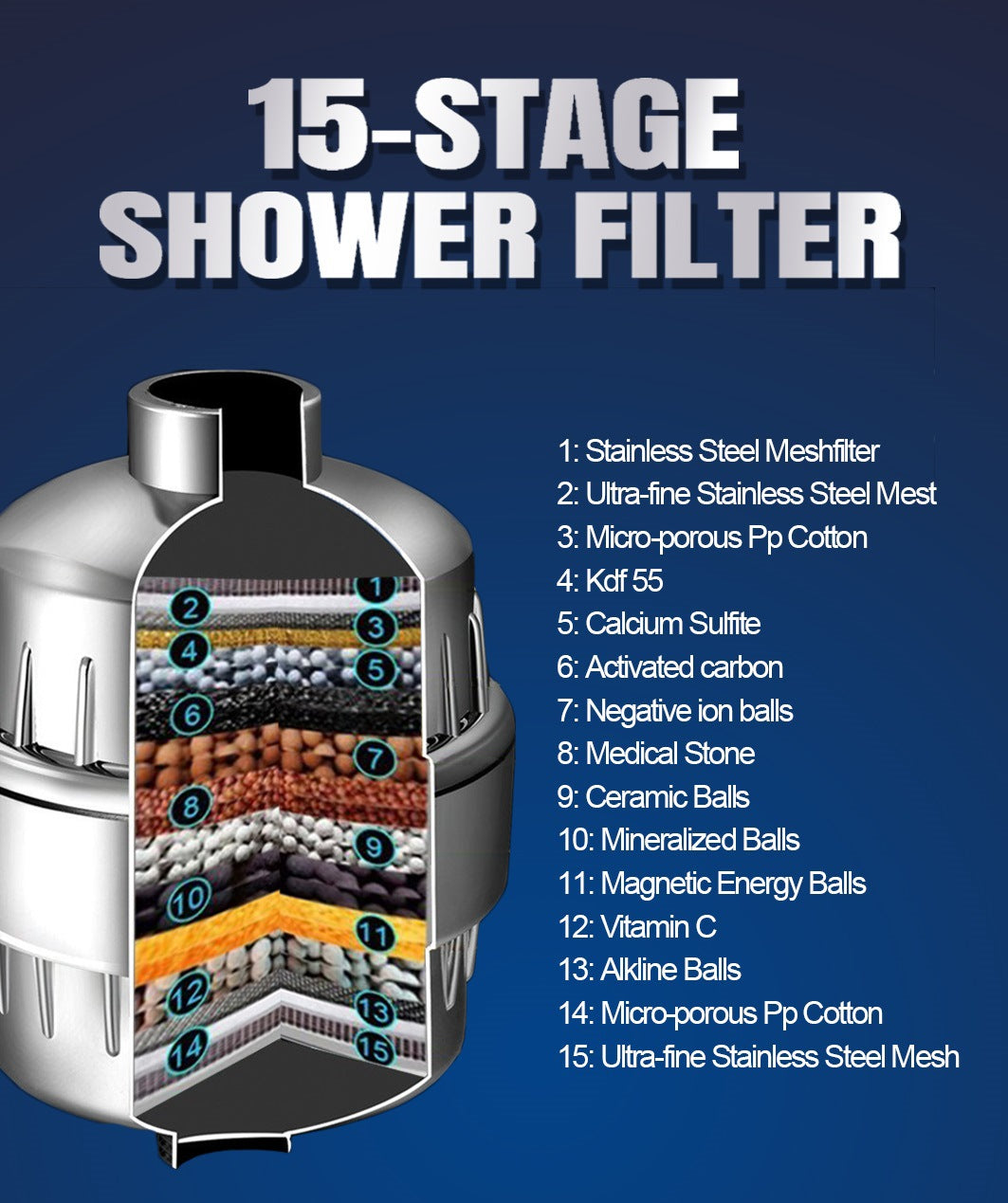 15-STAGE SHOWER FILTER

1
2
3
4
5
6
7
8
9
10
11
12
13
14
15

1: Stainless Steel Meshfilter
2: Ultra-fine Stainless Steel Mest
3: Micro-porous Pp Cotton
4: Kdf 55
5: Calcium Sulfite
6: Activated carbon
7: Negative ion balls
8: Medical Stone
9: Ceramic Balls
10: Mineralized Balls
11: Magnetic Energy Balls
12: Vitamin C
13: Alkline Balls
14: Micro-porous Pp Cotton
15: Ultra-fine Stainless Steel Mesh